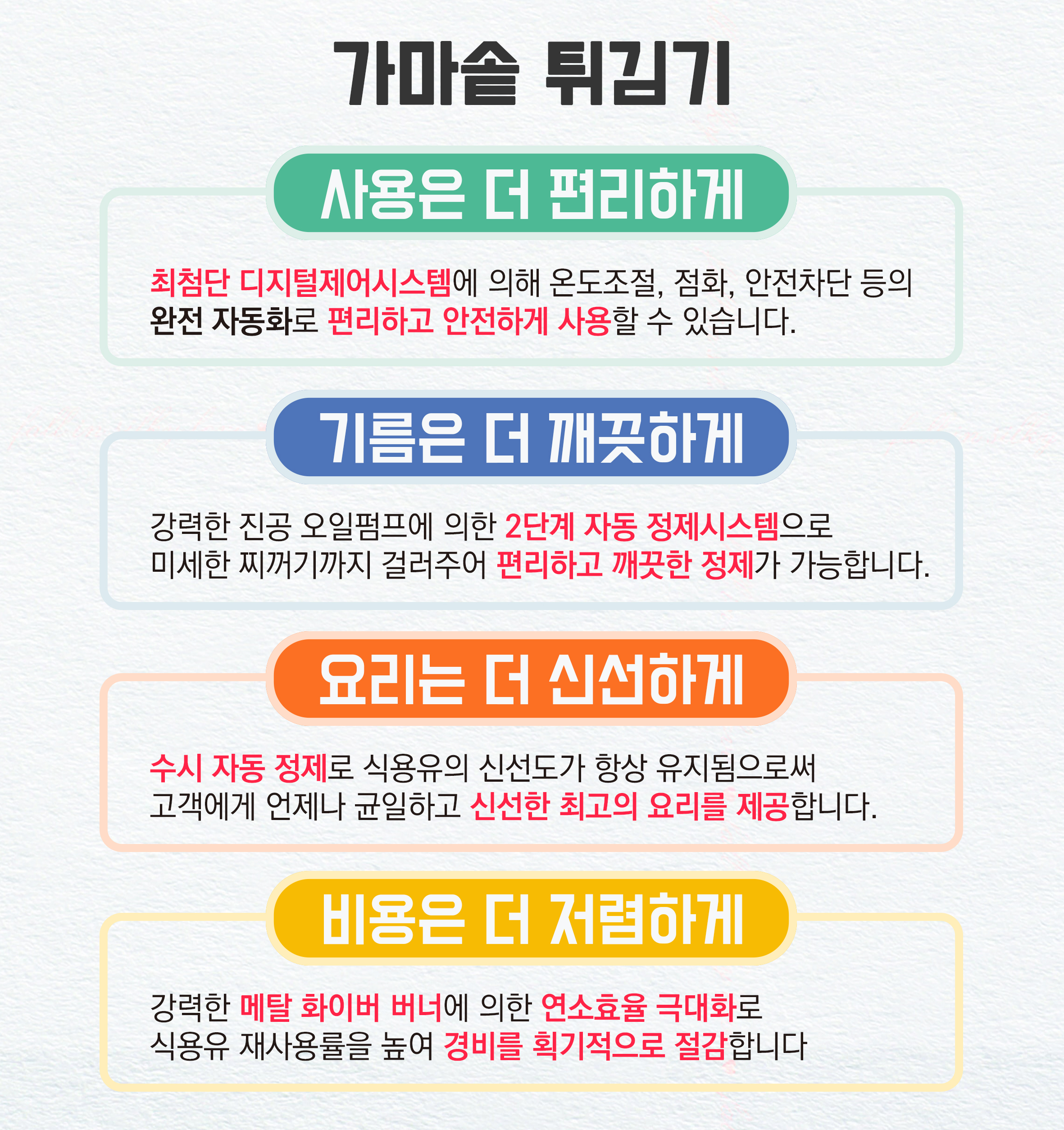 가마솥 튀김기

사용은 더 편리하게

최첨단 디지털제어시스템에 의해 온도조절, 점화, 안전차단 등의 완전 자동화로 편리하고 안전하게 사용할 수 있습니다.

기름은 더 깨끗하게

강력한 진공 오일펌프에 의한 2단계 자동 정제시스템으로 미세한 찌꺼기까지 걸러주어 편리하고 깨끗한 정제가 가능합니다.

요리는 더 신선하게

수시 자동 정제로 식용유의 신선도가 항상 유지됨으로써 고객에게 언제나 균일하고 신선한 최고의 요리를 제공합니다.

비용은 더 저렴하게

강력한 메탈 화이버 버너에 의한 연소효율 극대화로 식용유 재사용률을 높여 경비를 획기적으로 절감합니다